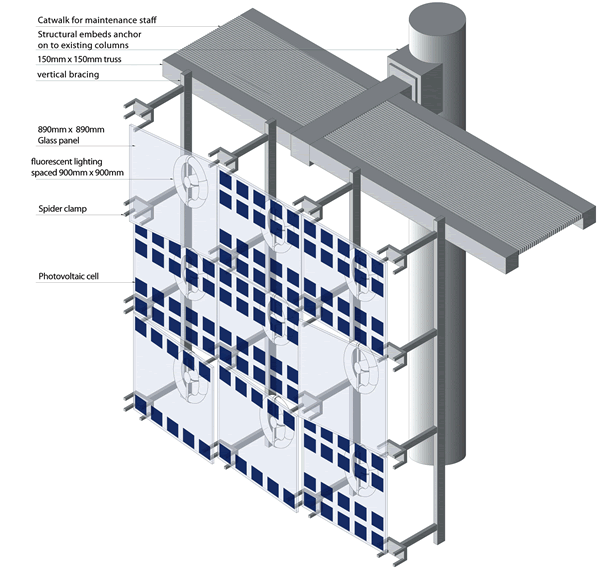 Catwalk for maintenance staff
Structural embeds anchor on to existing columns
150mm x 150mm truss
vertical bracing
890mm x 890mm Glass panel
fluorescent lighting spaced 900mm x 900mm
Spider clamp
Photovoltaic cell