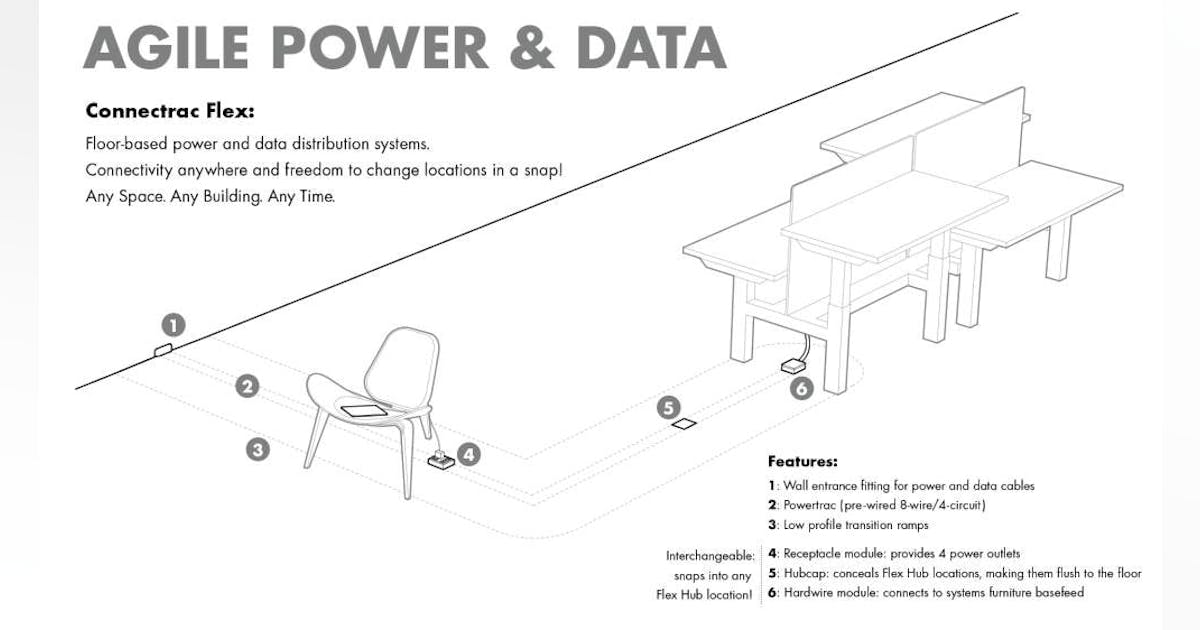 AGILE POWER & DATA

Connectrac Flex:

Floor-based power and data distribution systems.
Connectivity anywhere and freedom to change locations in a snap!
Any Space. Any Building. Any Time.

1

2

3

4

5

6

Features:

1: Wall entrance fitting for power and data cables
2: Powertrac (pre-wired 8-wire/4-circuit)
3: Low profile transition ramps

Interchangeable: snaps into any Flex Hub location!

4: Receptacle module: provides 4 power outlets
5: Hubcap: conceals Flex Hub locations, making them flush to the floor
6: Hardwire module: connects to systems furniture basefeed