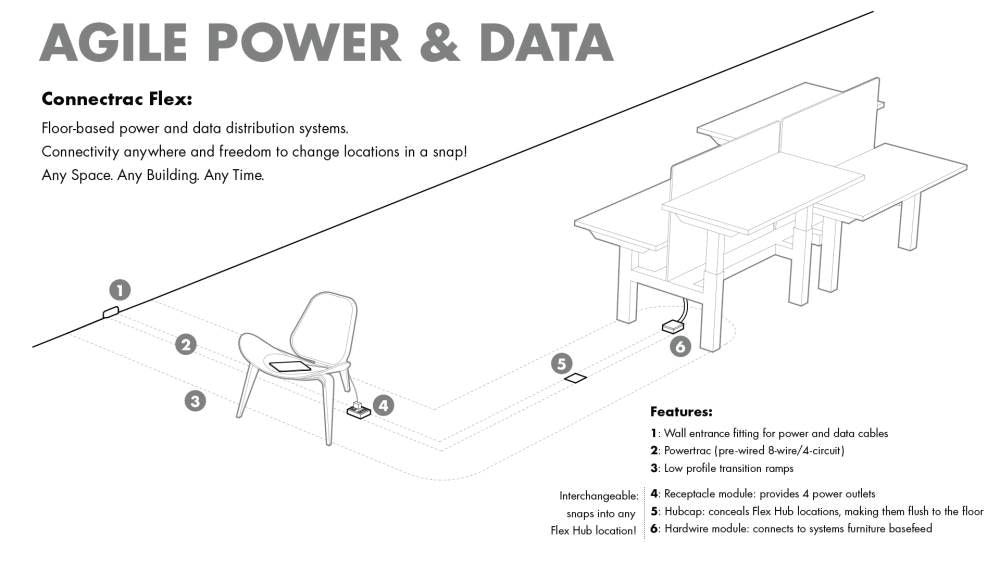 AGILE POWER & DATA

Connectrac Flex:

Floor-based power and data distribution systems.
Connectivity anywhere and freedom to change locations in a snap!
Any Space. Any Building. Any Time.

1

2

3

4

5

6

Features:

1: Wall entrance fitting for power and data cables
2: Powertrac (pre-wired 8-wire/4-circuit)
3: Low profile transition ramps

Interchangeable: snaps into any Flex Hub location!

4: Receptacle module: provides 4 power outlets
5: Hubcap: conceals Flex Hub locations, making them flush to the floor
6: Hardwire module: connects to systems furniture basefeed